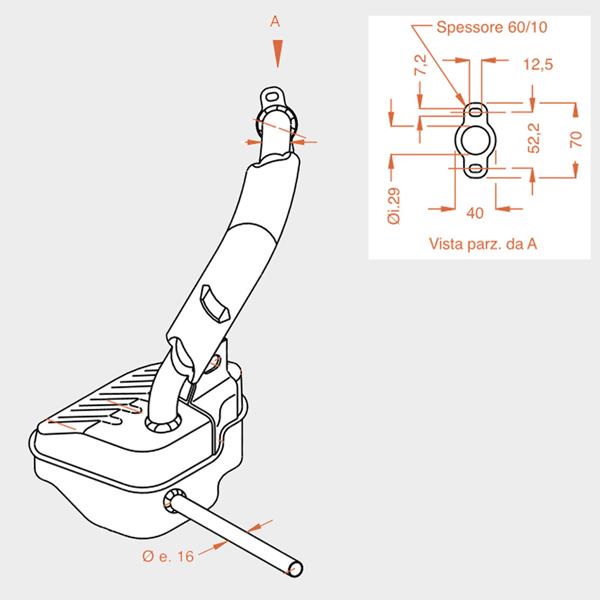 A

Ø e. 16

Spessore 60/10

7,2

12,5

52,2

70

Øi.29

40

Vista parz. da A